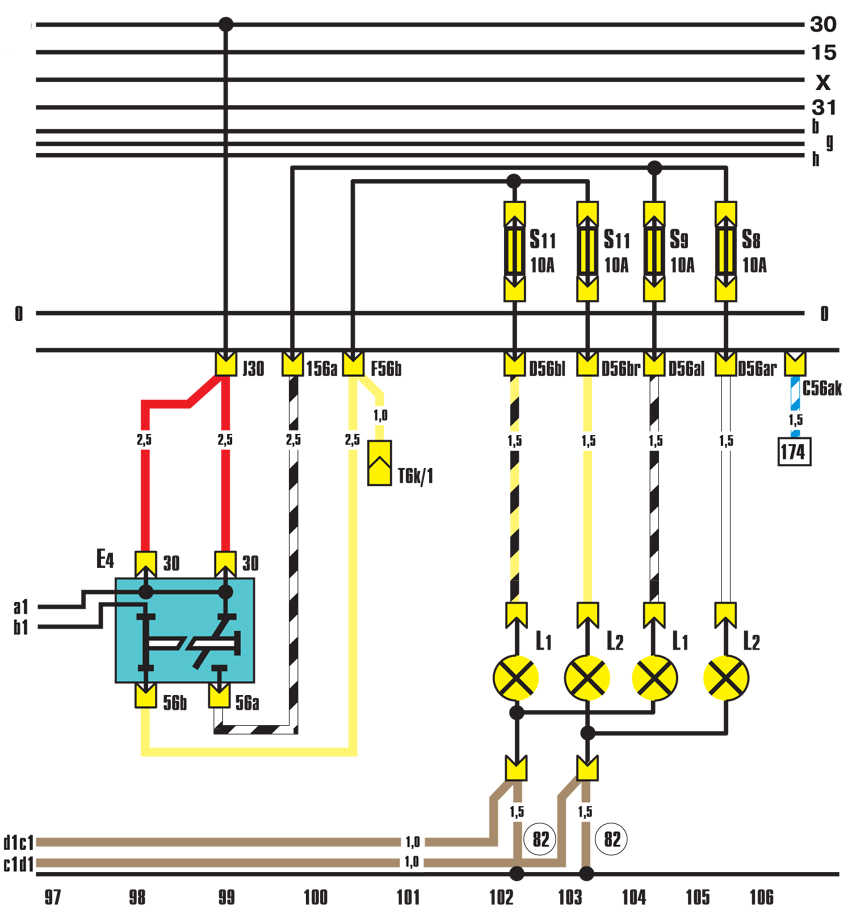 30
15
X
31
b
g
h

S11 10A
S11 10A
S9 10A
S8 10A

0
0

J30
156a
F56b
D56bl
D56br
D56al
D56ar
C56ak

2,5
2,5
2,5
2,5
1,0
T6k/1
1,5
1,5
1,5
1,5
1,5
174

E4
30
30
a1
b1
56b
56a

L1
L2
L1
L2

1,5
1,5
82
82
d1c1
c1d1
1,0
1,0

97
98
99
100
101
102
103
104
105
106