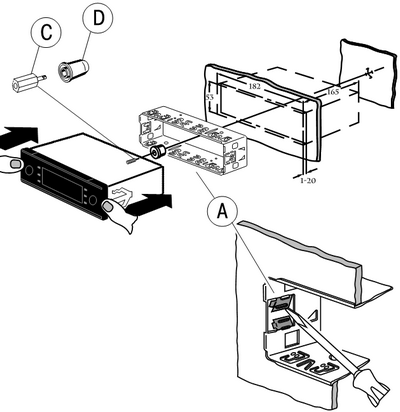 C
D
182
53
165
1-20
A