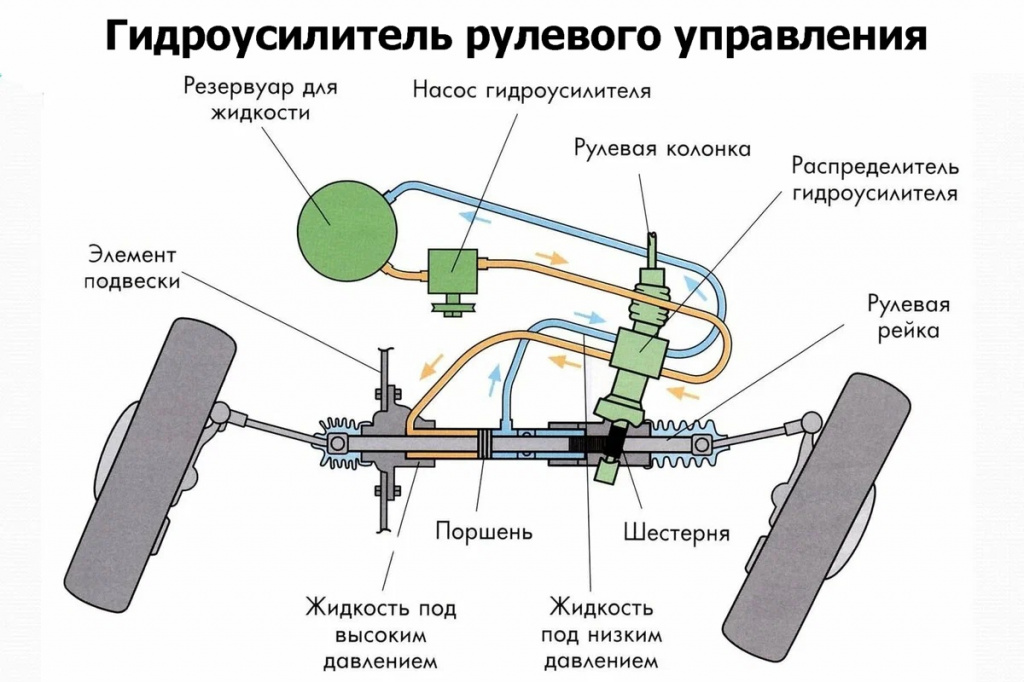 Гидроусилитель рулевого управления

Резервуар для жидкости

Насос гидроусилителя

Рулевая колонка

Распределитель гидроусилителя

Элемент подвески

Рулевая рейка

Поршень

Шестерня

Жидкость под высоким давлением

Жидкость под низким давлением